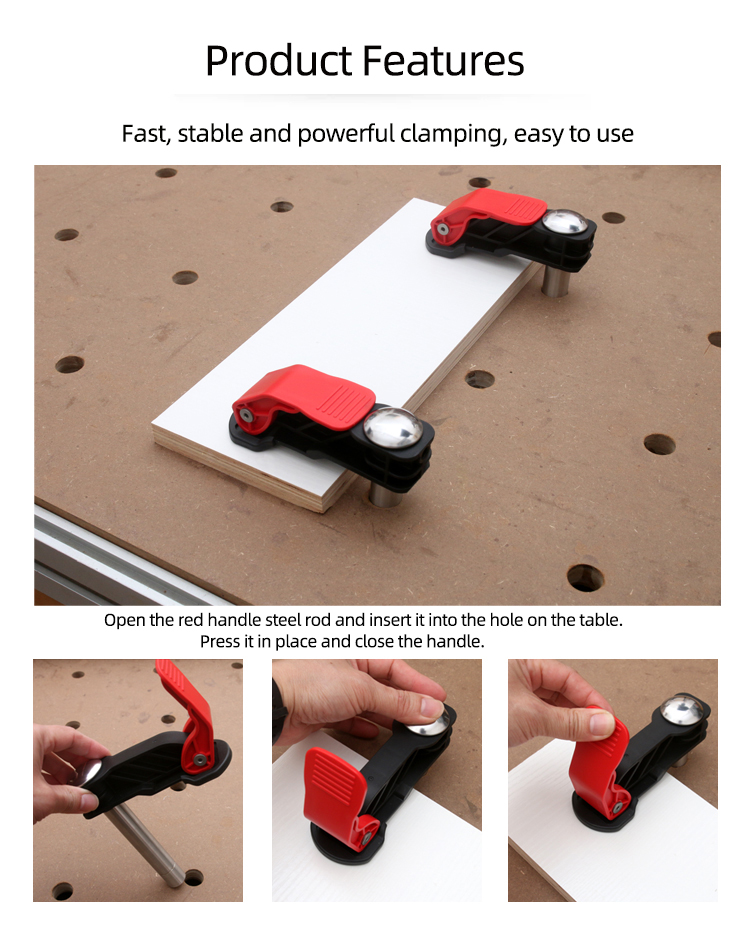 Product Features

Fast, stable and powerful clamping, easy to use

Open the red handle steel rod and insert it into the hole on the table. Press it in place and close the handle.