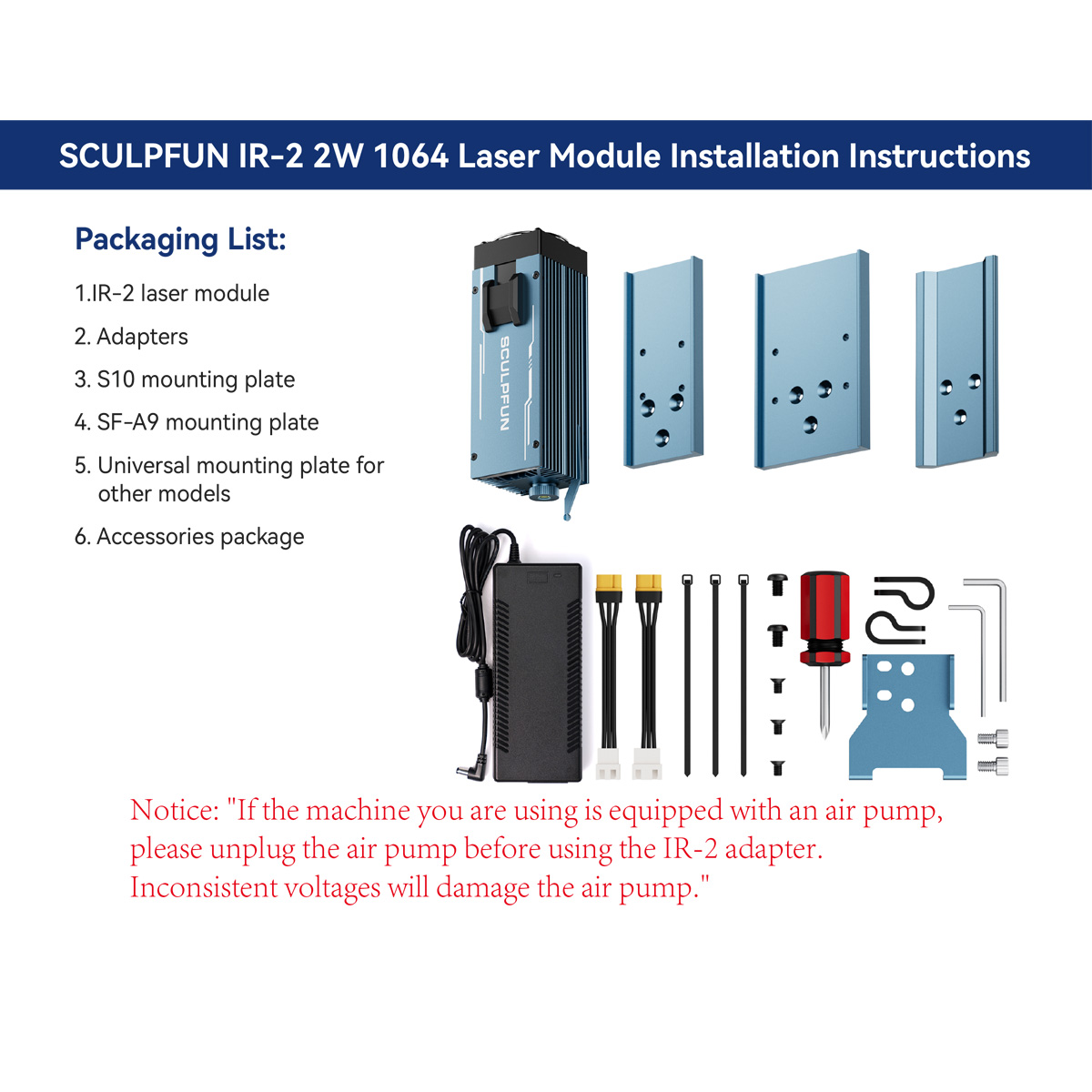 SCULPFUN IR-2 2W 1064 Laser Module Installation Instructions

Packaging List:

1.IR-2 laser module

2. Adapters

3. S10 mounting plate

4. SF-A9 mounting plate

5. Universal mounting plate for other models

6. Accessories package

SCULPFUN

Notice: "If the machine you are using is equipped with an air pump, please unplug the air pump before using the IR-2 adapter. Inconsistent voltages will damage the air pump."