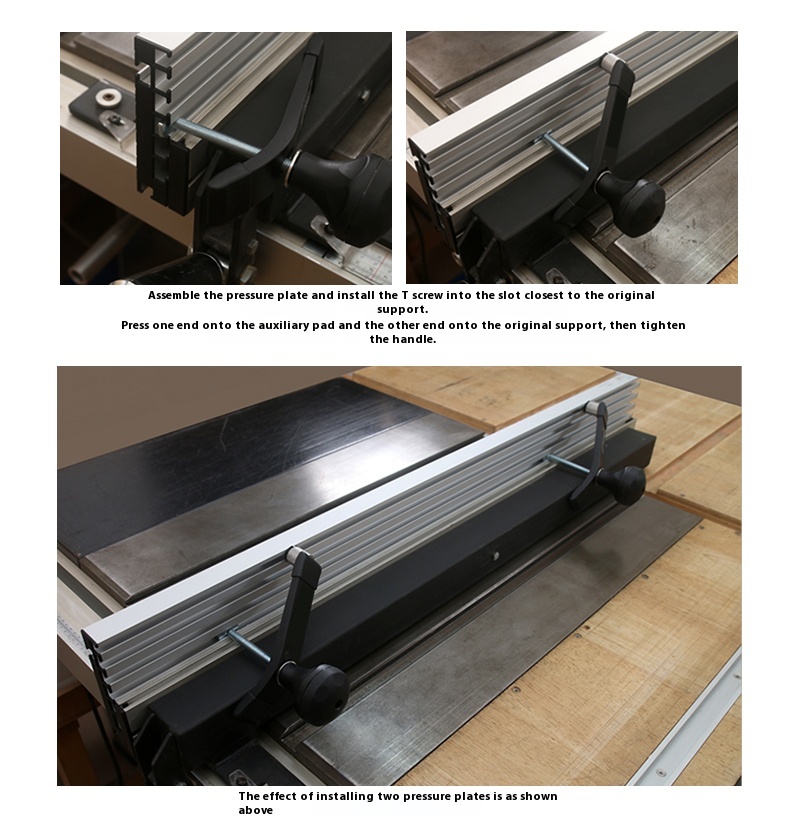 Assemble the pressure plate and install the T screw into the slot closest to the original support.
Press one end onto the auxiliary pad and the other end onto the original support, then tighten the handle.

The effect of installing two pressure plates is as shown above