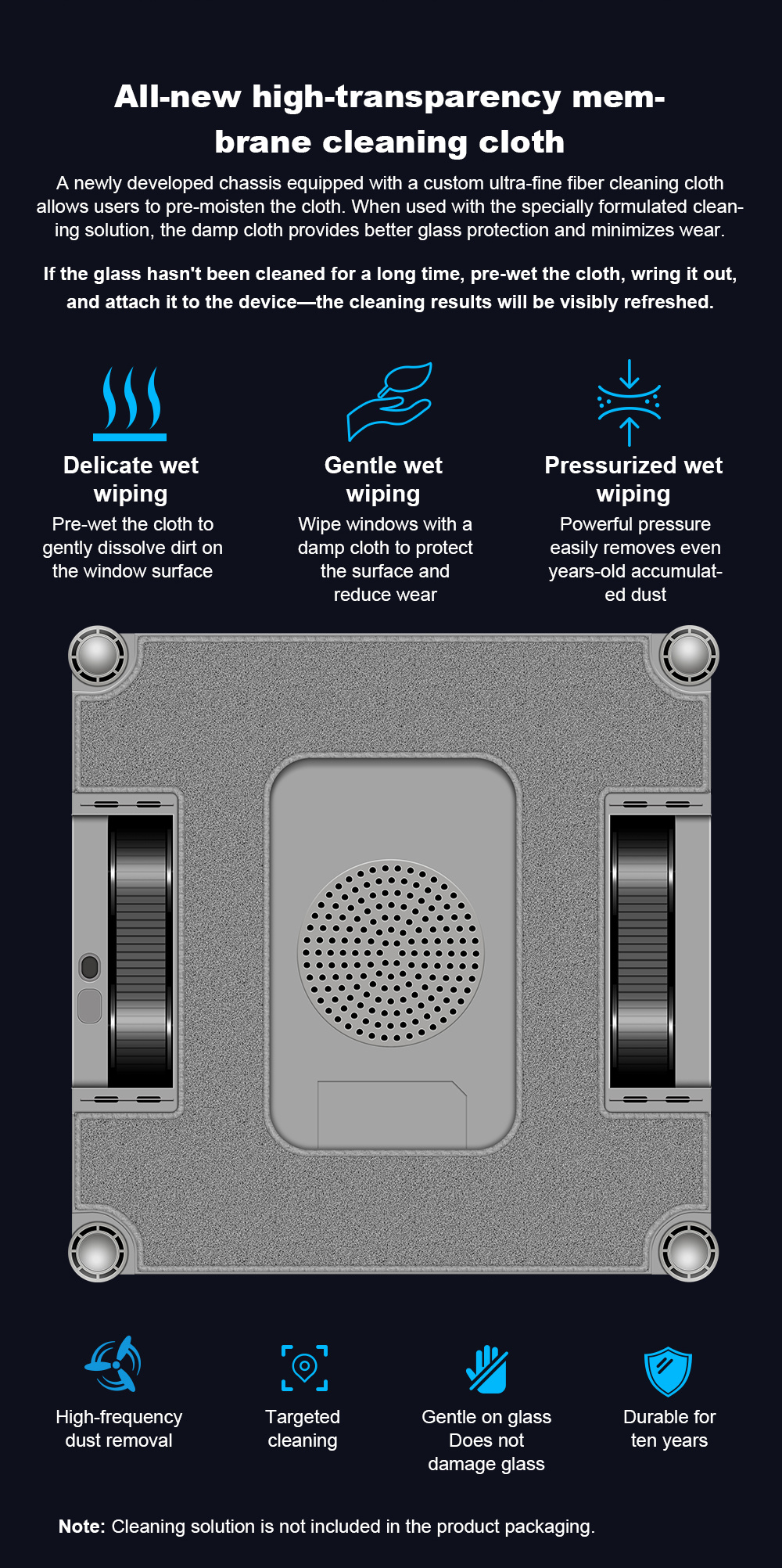 All-new high-transparency membrane cleaning cloth

A newly developed chassis equipped with a custom ultra-fine fiber cleaning cloth allows users to pre-moisten the cloth. When used with the specially formulated cleaning solution, the damp cloth provides better glass protection and minimizes wear.

If the glass hasn't been cleaned for a long time, pre-wet the cloth, wring it out, and attach it to the device—the cleaning results will be visibly refreshed.

Delicate wet wiping
Pre-wet the cloth to gently dissolve dirt on the window surface

Gentle wet wiping
Wipe windows with a damp cloth to protect the surface and reduce wear

Pressurized wet wiping
Powerful pressure easily removes even years-old accumulated dust

High-frequency dust removal

Targeted cleaning

Gentle on glass Does not damage glass

Durable for ten years

Note: Cleaning solution is not included in the product packaging.