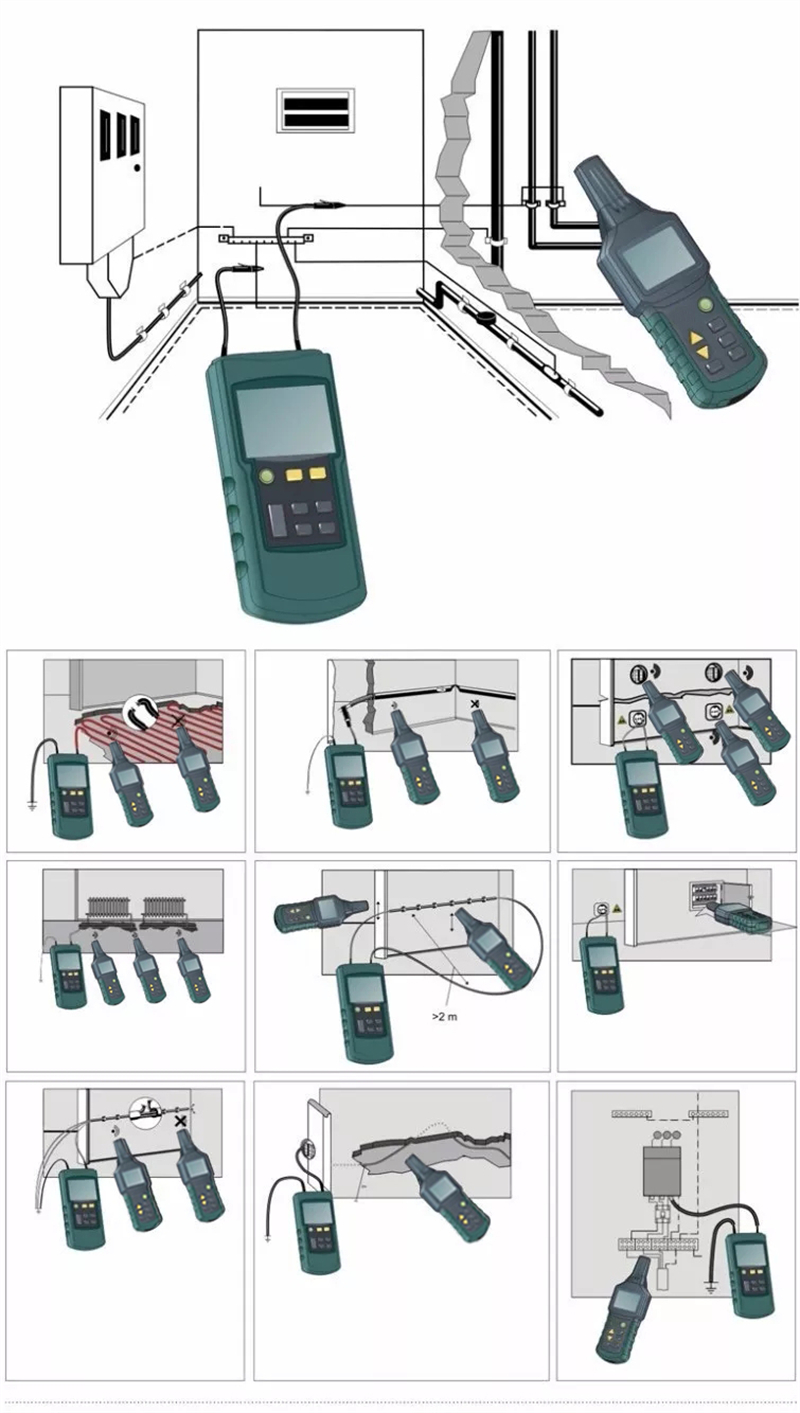 >2 m