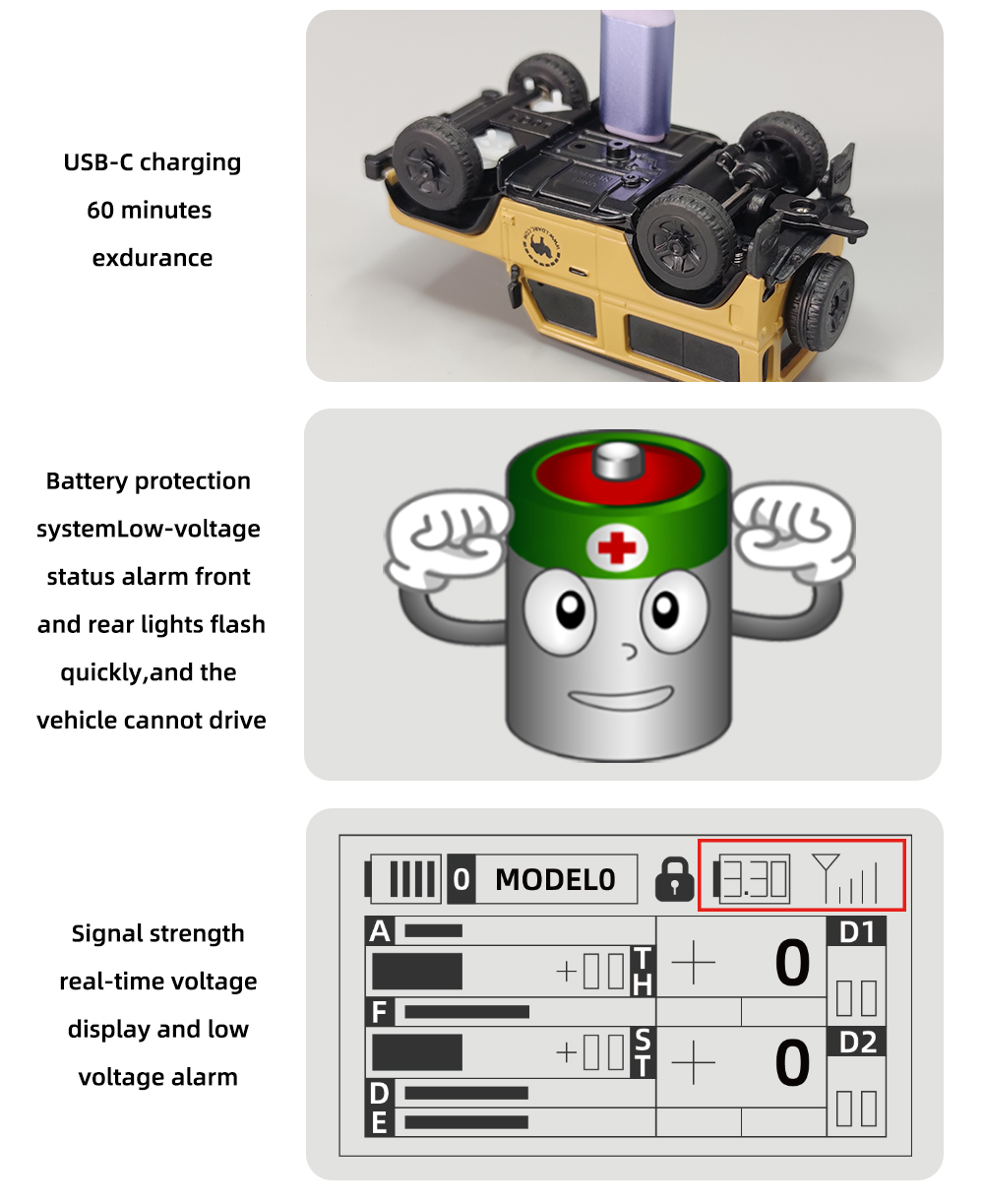 USB-C charging 60 minutes exdurance

Battery protection systemLow-voltage status alarm front and rear lights flash quickly,and the vehicle cannot drive

Signal strength real-time voltage display and low voltage alarm

0 MODEL0

3.30

A

+00 TH

+ 0

D1

00

F

+00 ST

+ 0

D2

00

D

E