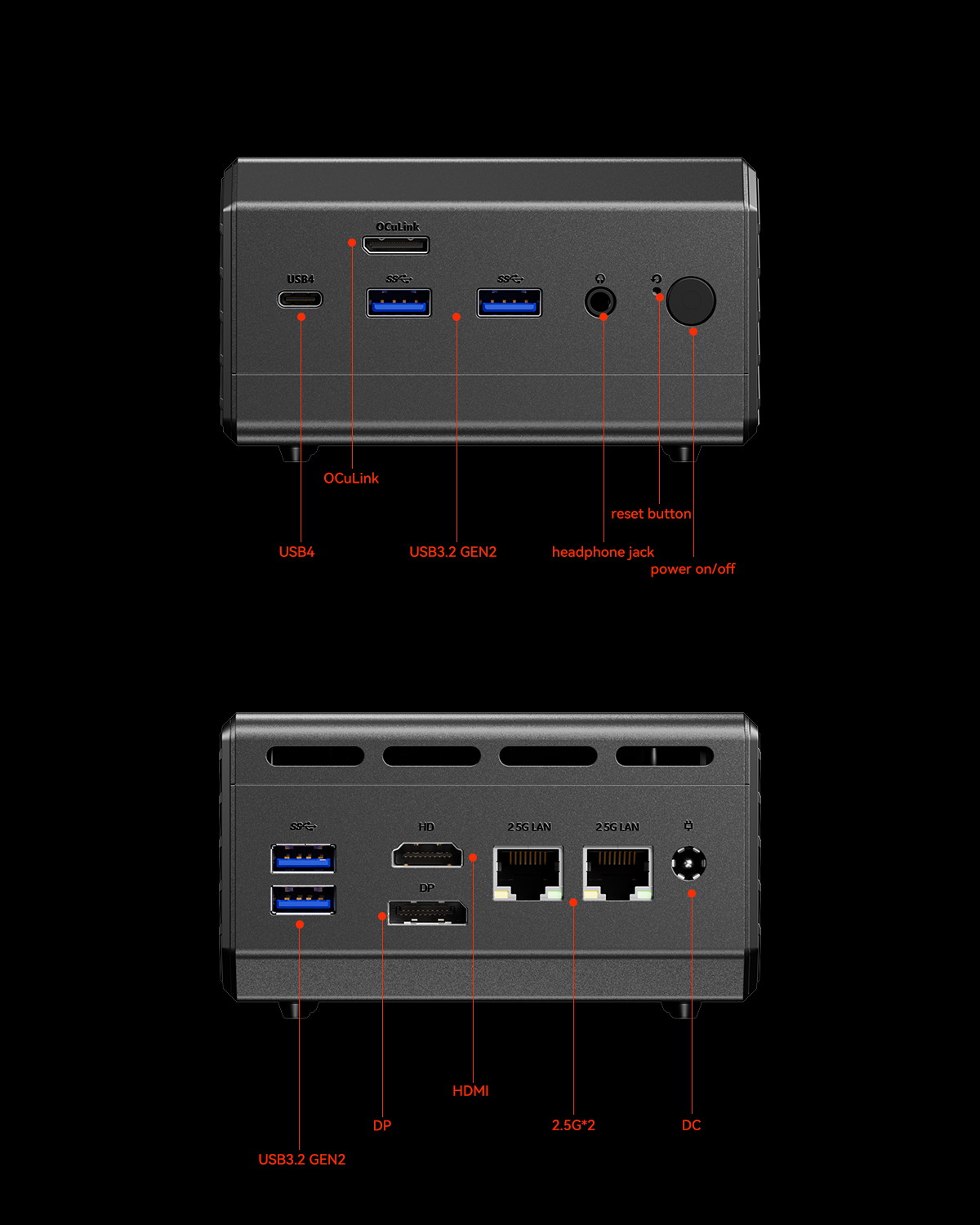 OCuLink

USB4

SS

SS

OCuLink

reset button

USB4

USB3.2 GEN2

headphone jack

power on/off

SS

HD

2.5G LAN

2.5G LAN

DP

HDMI

DP

2.5G*2

DC

USB3.2 GEN2