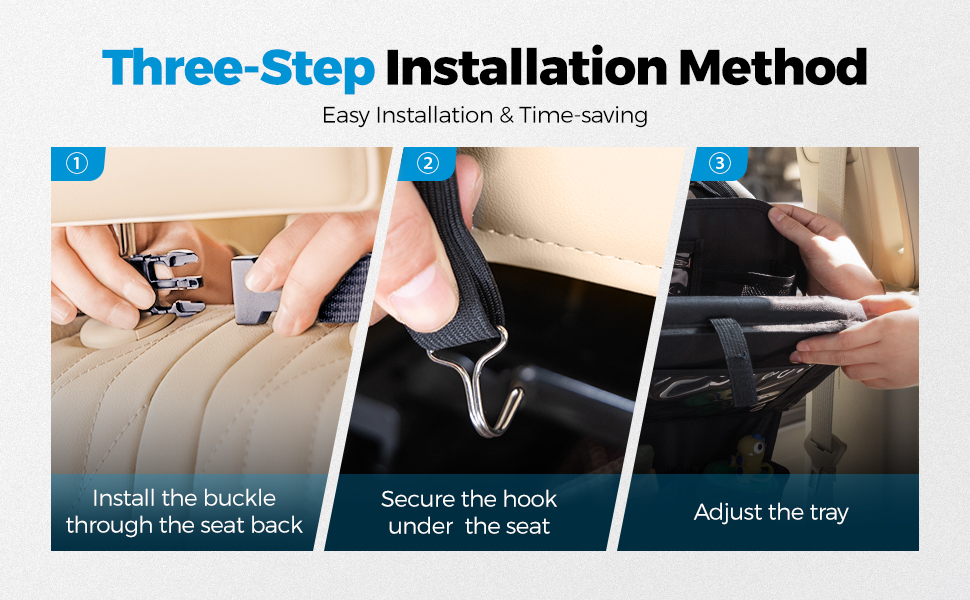 Three-Step Installation Method

Easy Installation & Time-saving

①

Install the buckle through the seat back

②

Secure the hook under the seat

③

Adjust the tray