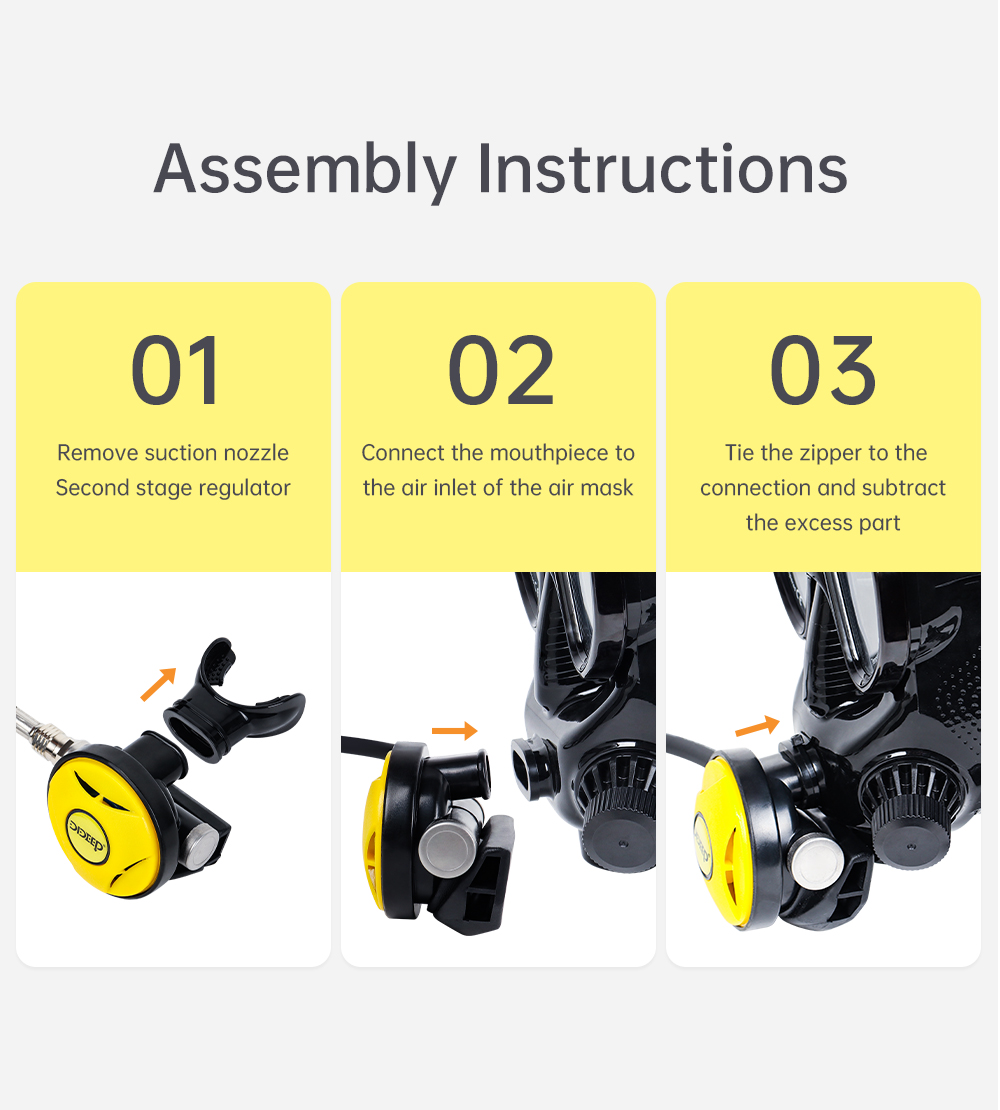 Assembly Instructions

01

Remove suction nozzle Second stage regulator

DIDEEP

02

Connect the mouthpiece to the air inlet of the air mask

03

Tie the zipper to the connection and subtract the excess part

DIDEEP