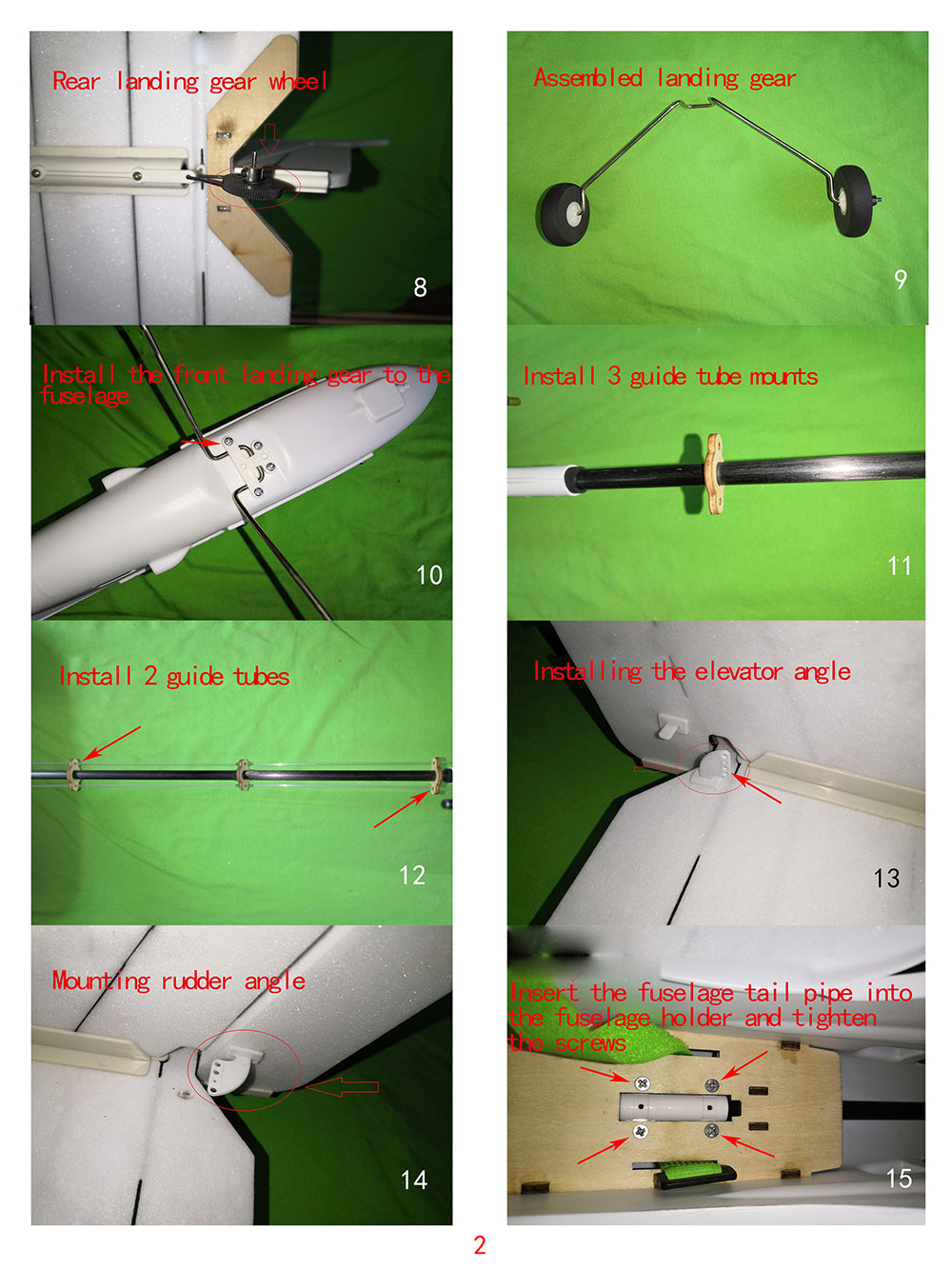 Rear landing gear wheel

8

Assembled landing gear

9

Install the front landing gear to the fuselage

10

Install 3 guide tube mounts

11

Install 2 guide tubes

12

Installing the elevator angle

13

Mounting rudder angle

14

Insert the fuselage tail pipe into the fuselage holder and tighten the screws

15

2