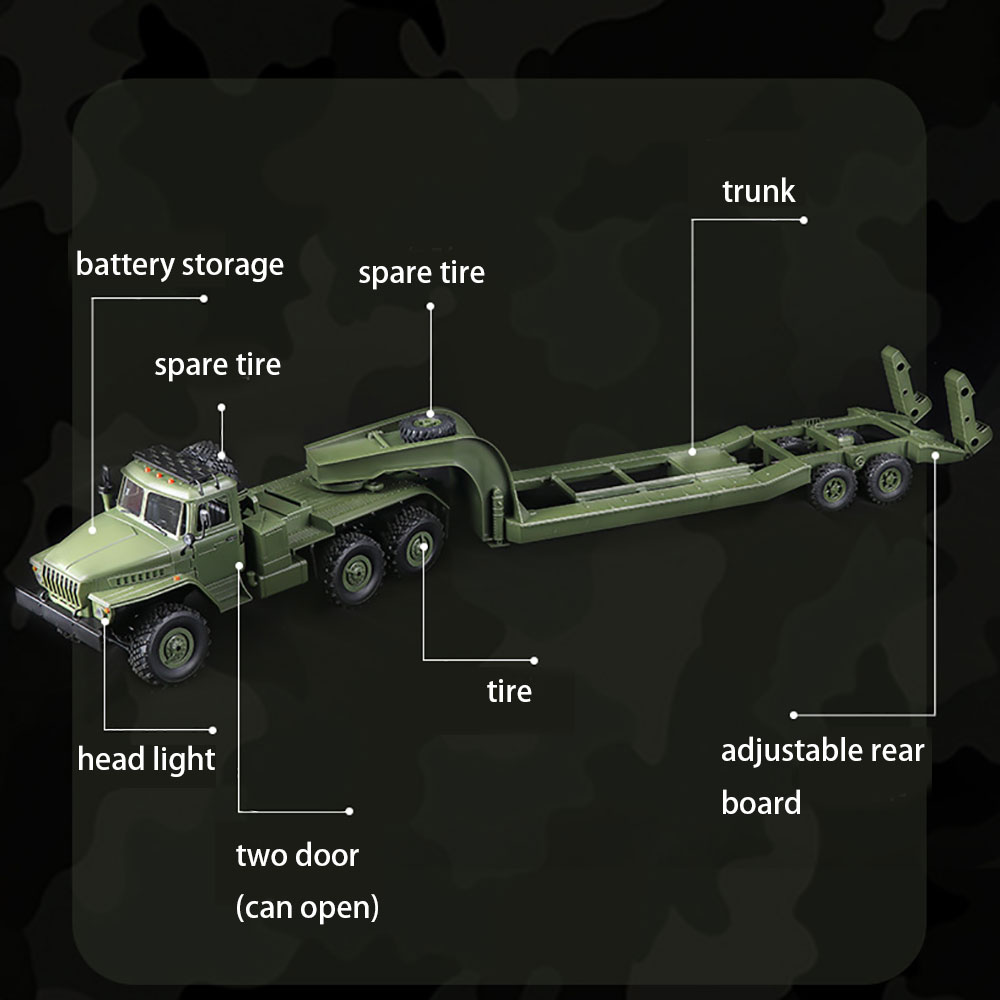 trunk

battery storage

spare tire

spare tire

tire

head light

adjustable rear board

two door (can open)