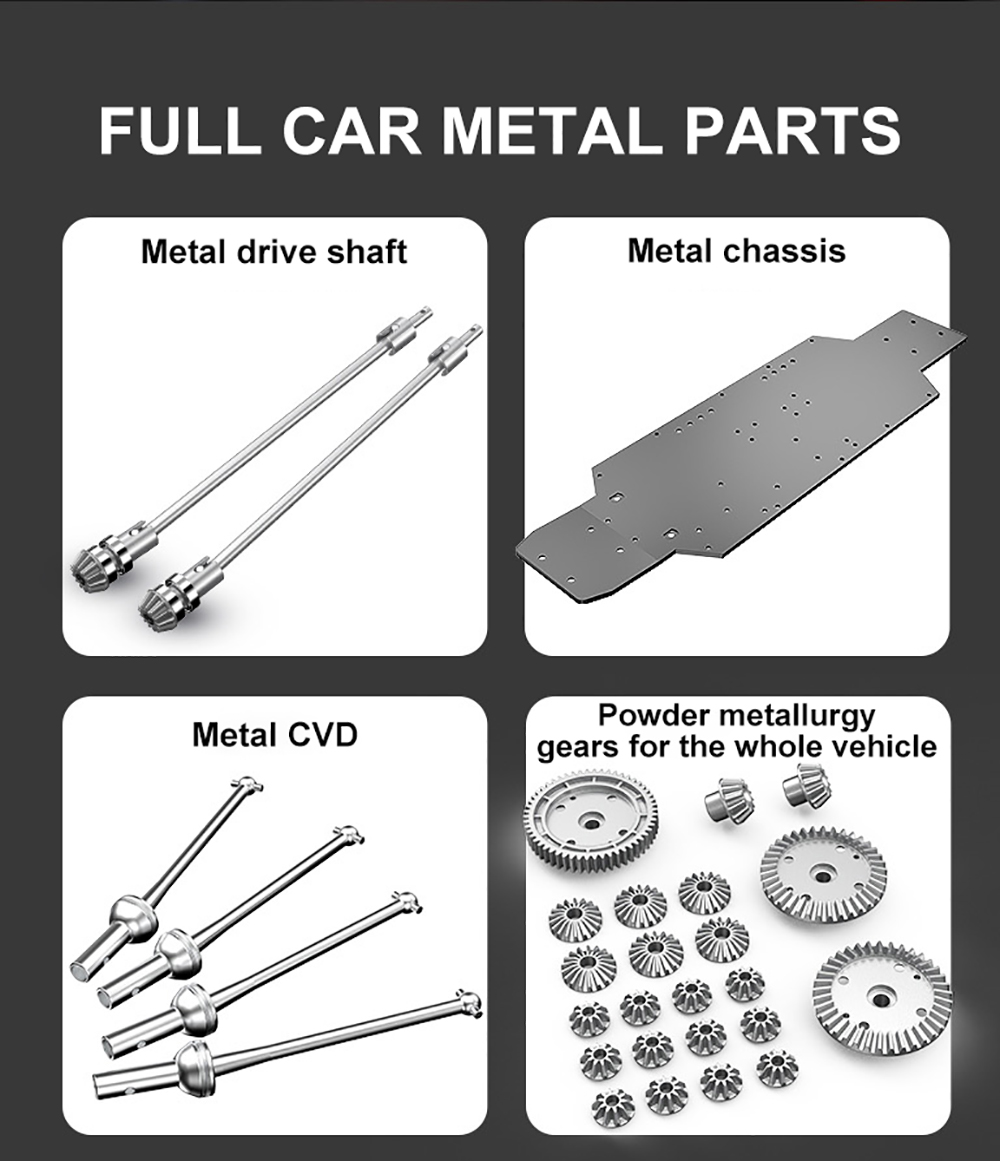 FULL CAR METAL PARTS

Metal drive shaft

Metal chassis

Metal CVD

Powder metallurgy gears for the whole vehicle