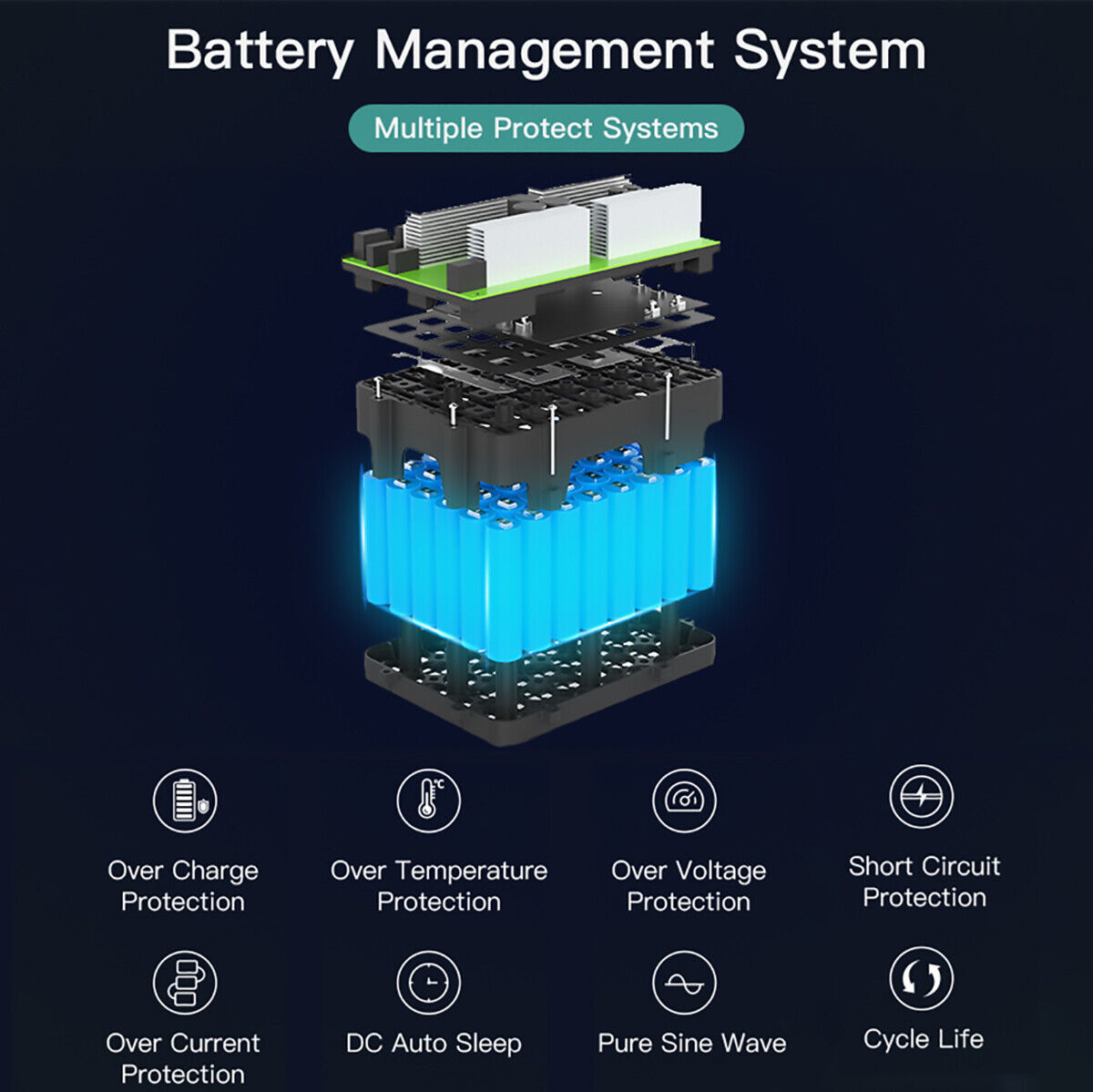 Battery Management System

Multiple Protect Systems

℃

Over Charge Protection

Over Temperature Protection

Over Voltage Protection

Short Circuit Protection

Over Current Protection

DC Auto Sleep

Pure Sine Wave

Cycle Life