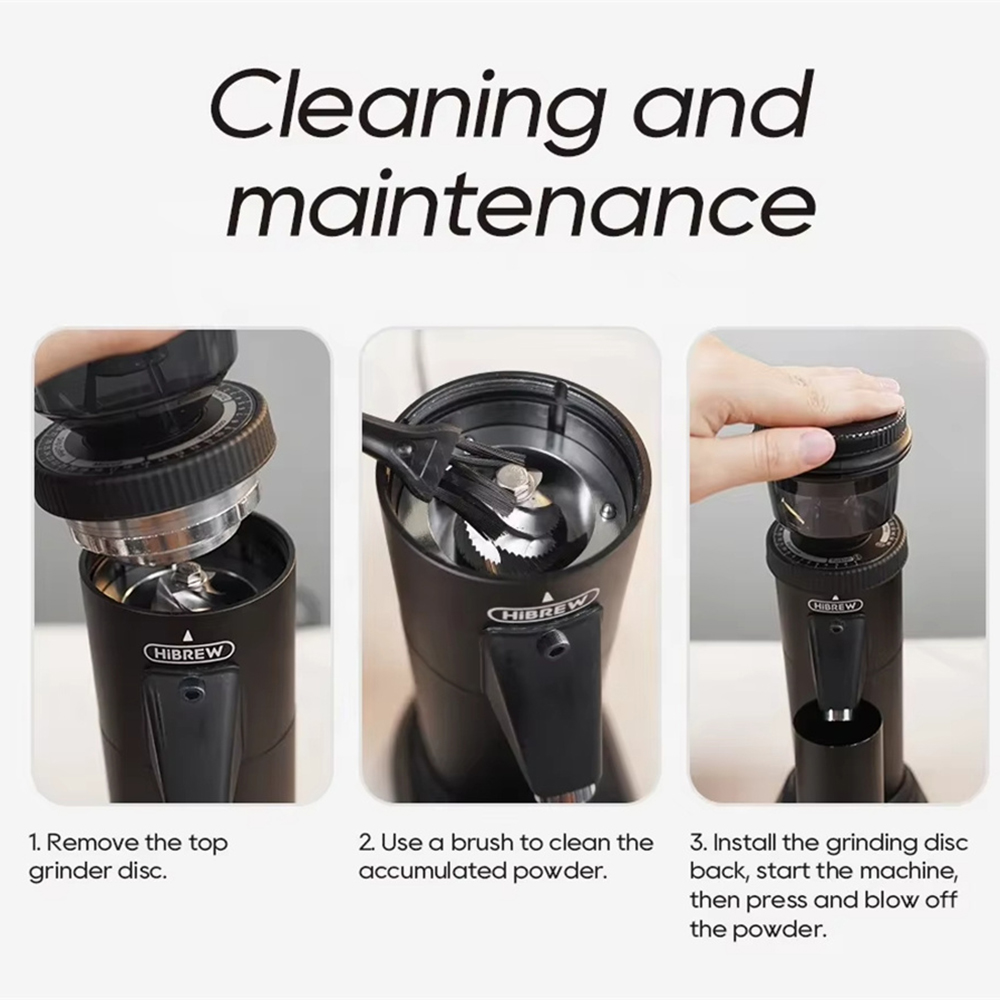 Cleaning and maintenance

HiBREW

HiBREW

HiBREW

1. Remove the top grinder disc.

2. Use a brush to clean the accumulated powder.

3. Install the grinding disc back, start the machine, then press and blow off the powder.