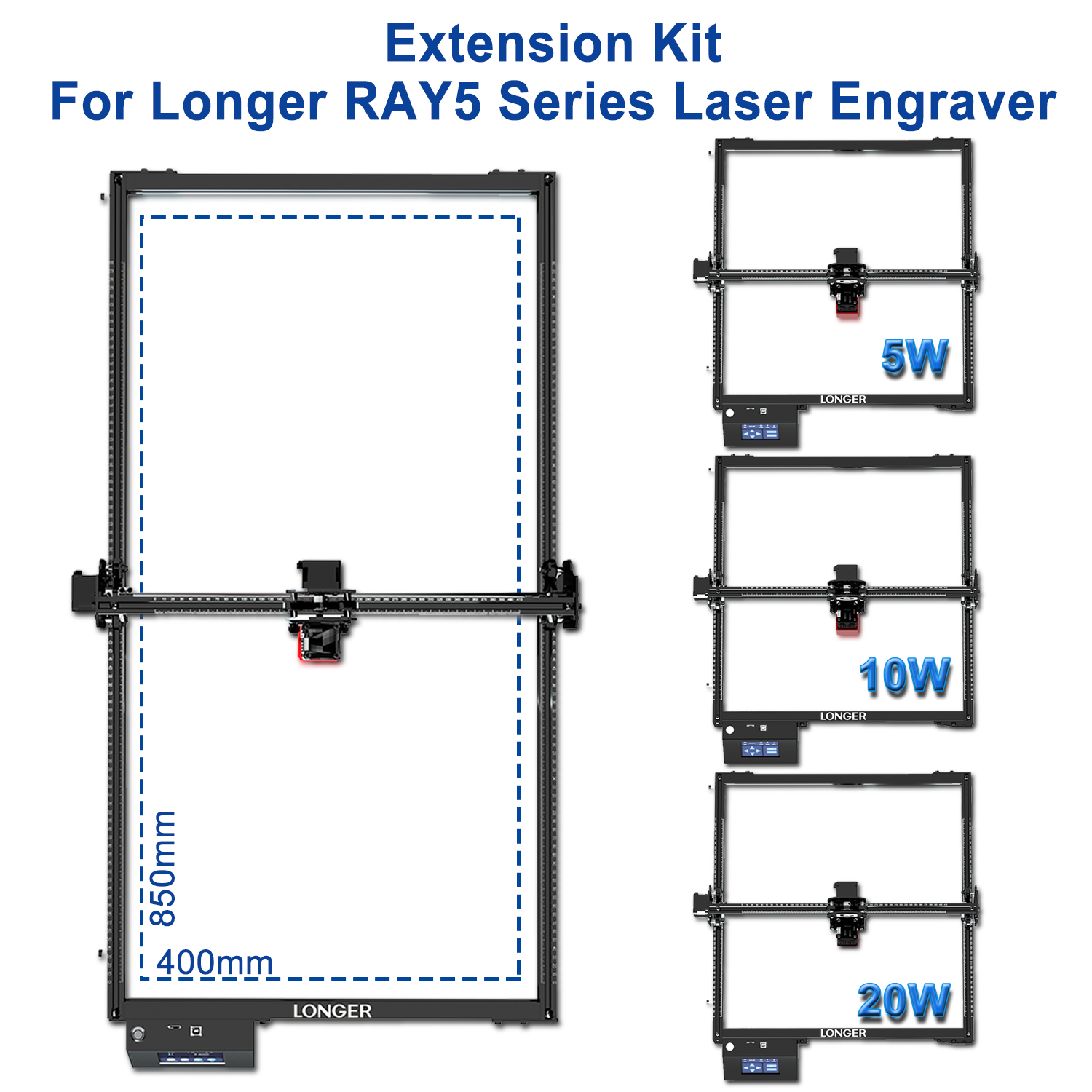 Extension Kit
For Longer RAY5 Series Laser Engraver

850mm
400mm
LONGER

5W
LONGER

10W
LONGER

20W
LONGER