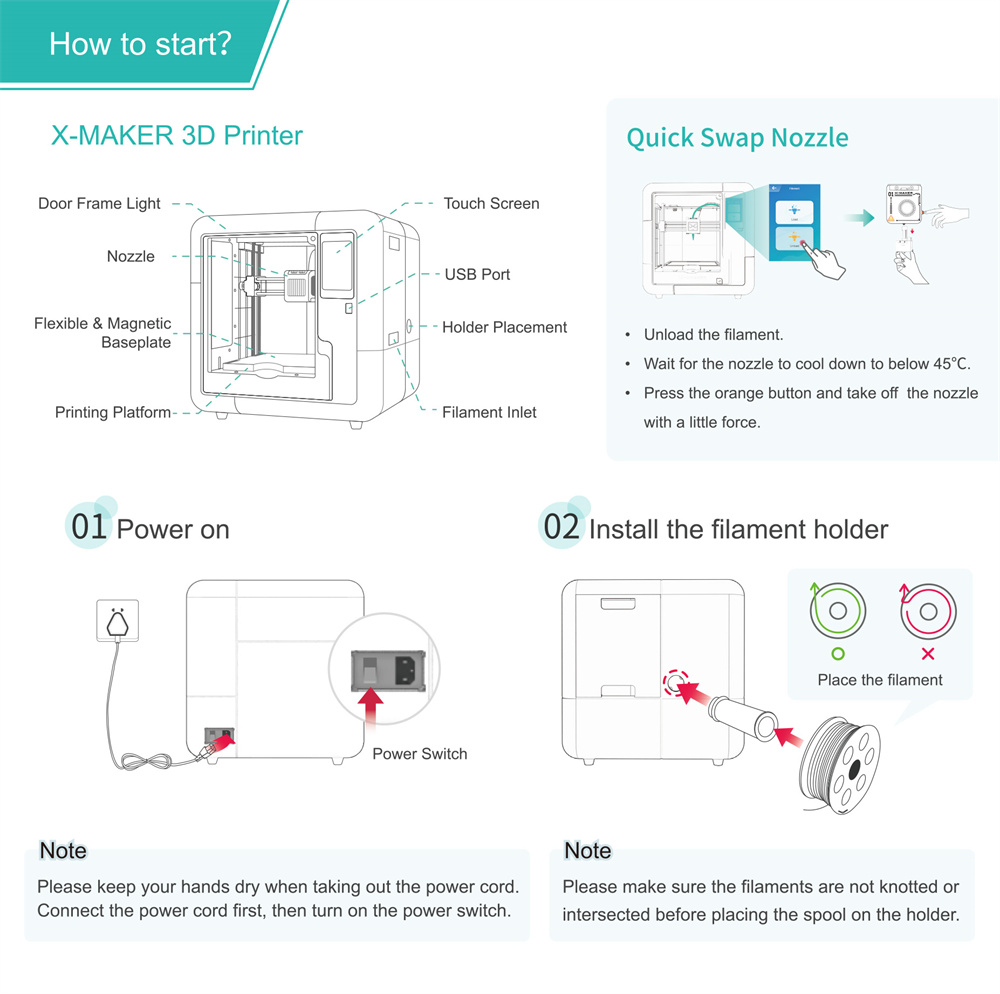 How to start?

X-MAKER 3D Printer

Door Frame Light
Nozzle
Flexible & Magnetic Baseplate
Printing Platform
Touch Screen
USB Port
Holder Placement
Filament Inlet

Quick Swap Nozzle

• Unload the filament.
• Wait for the nozzle to cool down to below 45°C.
• Press the orange button and take off the nozzle with a little force.

01 Power on

Power Switch

Note
Please keep your hands dry when taking out the power cord. Connect the power cord first, then turn on the power switch.

02 Install the filament holder

Place the filament

Note
Please make sure the filaments are not knotted or intersected before placing the spool on the holder.