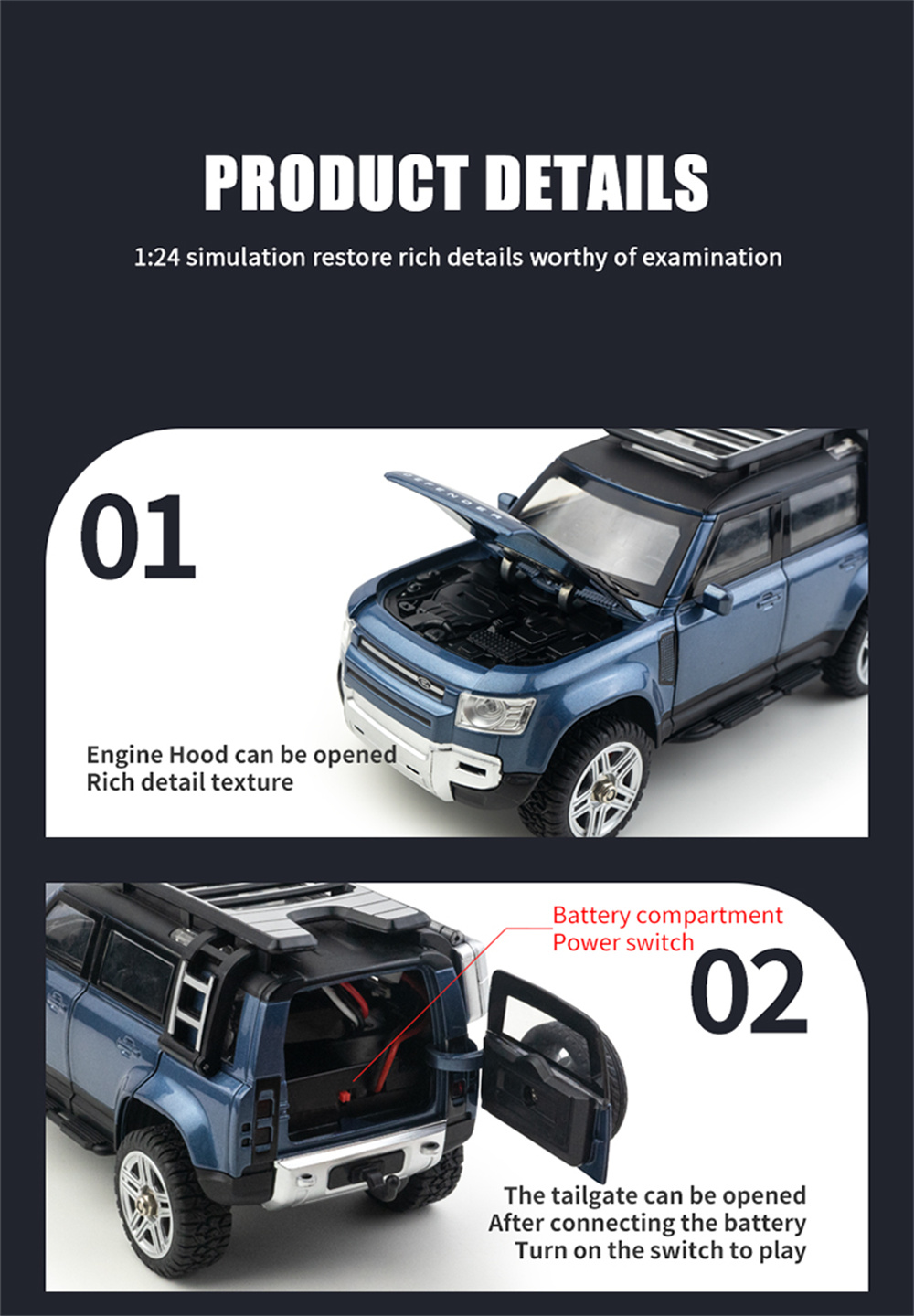 PRODUCT DETAILS

1:24 simulation restore rich details worthy of examination

01

DEFENDER

Engine Hood can be opened
Rich detail texture

Battery compartment
Power switch

02

The tailgate can be opened
After connecting the battery
Turn on the switch to play