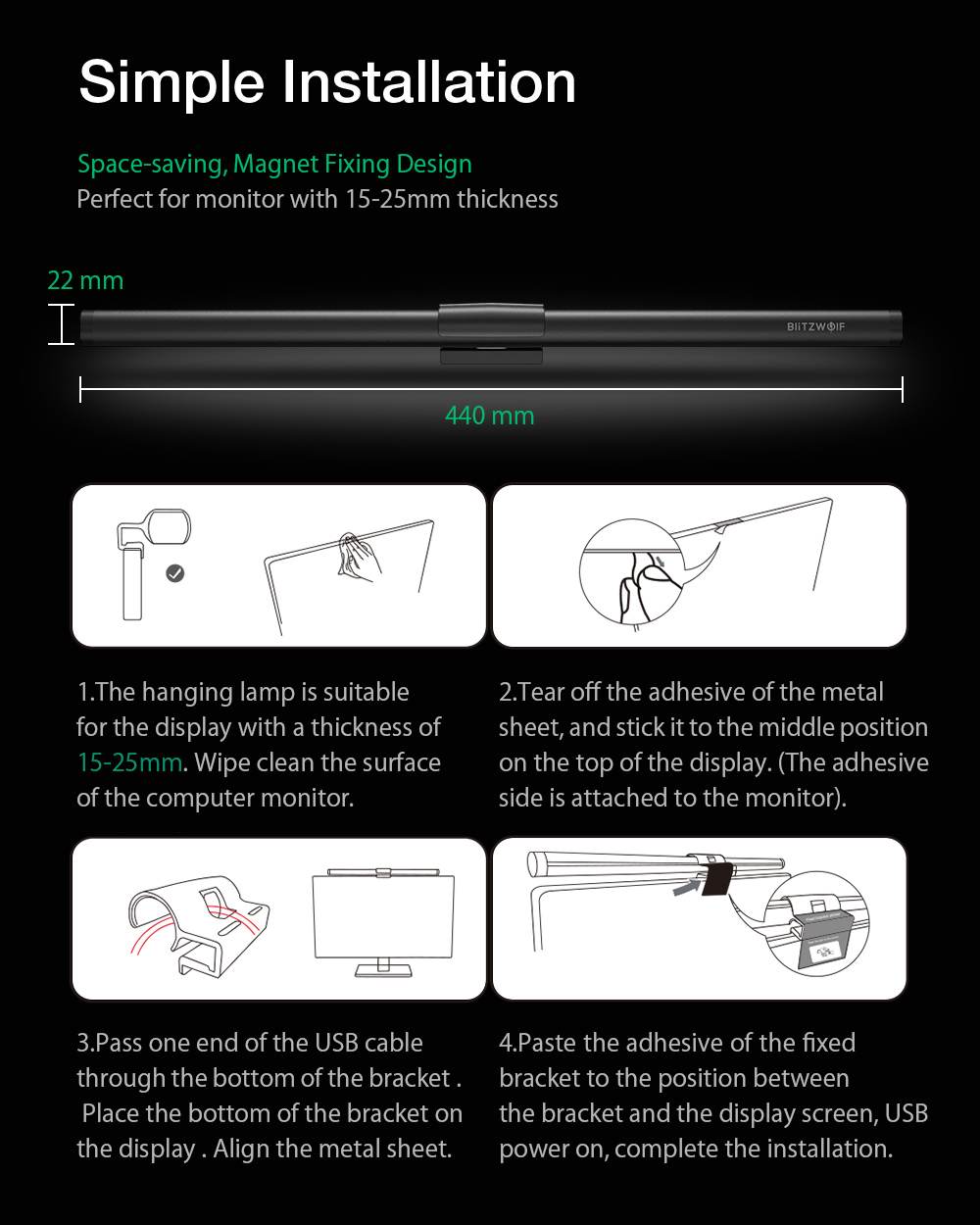 Simple Installation

Space-saving, Magnet Fixing Design
Perfect for monitor with 15-25mm thickness

22 mm

BlitzWolf

440 mm

1.The hanging lamp is suitable for the display with a thickness of 15-25mm. Wipe clean the surface of the computer monitor.

2.Tear off the adhesive of the metal sheet, and stick it to the middle position on the top of the display. (The adhesive side is attached to the monitor).

3.Pass one end of the USB cable through the bottom of the bracket . Place the bottom of the bracket on the display . Align the metal sheet.

4.Paste the adhesive of the fixed bracket to the position between the bracket and the display screen, USB power on, complete the installation.