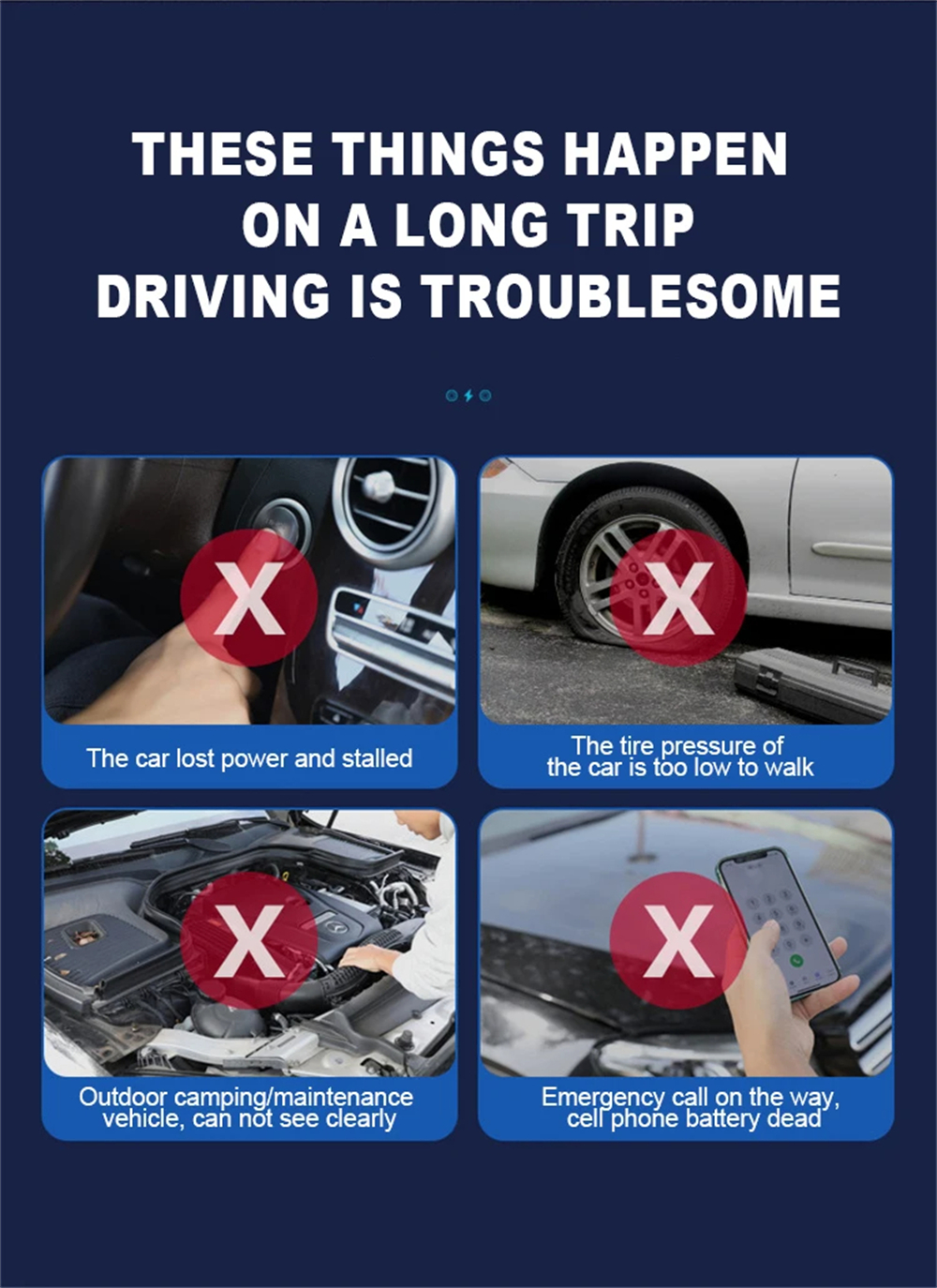 THESE THINGS HAPPEN ON A LONG TRIP DRIVING IS TROUBLESOME

X

The car lost power and stalled

X

The tire pressure of the car is too low to walk

X

Outdoor camping/maintenance vehicle, can not see clearly

X

Emergency call on the way, cell phone battery dead