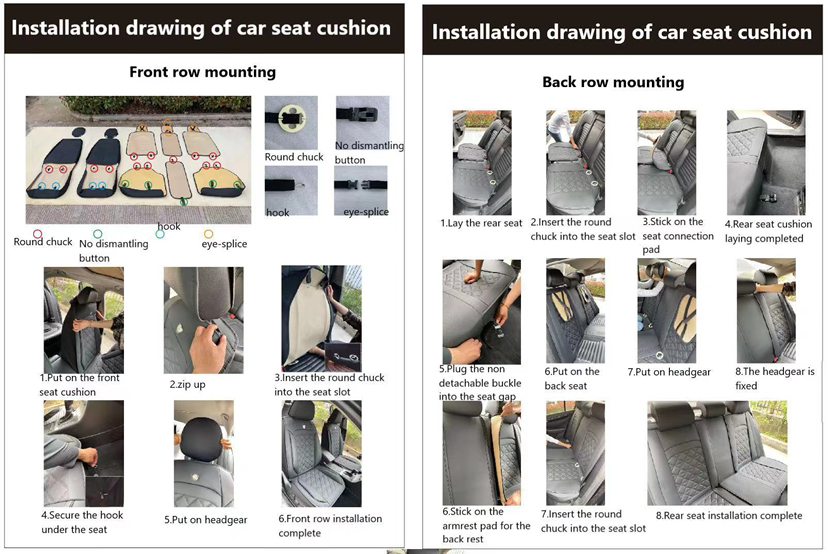 Installation drawing of car seat cushion

Front row mounting

Round chuck

No dismantling button

hook

eye-splice

Round chuck

No dismantling button

hook

eye-splice

1.Put on the front seat cushion

2.zip up

3.Insert the round chuck into the seat slot

4.Secure the hook under the seat

5.Put on headgear

6.Front row installation complete

Installation drawing of car seat cushion

Back row mounting

1.Lay the rear seat

2.Insert the round chuck into the seat slot

3.Stick on the seat connection pad

4.Rear seat cushion laying completed

5.Plug the non detachable buckle into the seat gap

6.Put on the back seat

7.Put on headgear

8.The headgear is fixed

6.Stick on the armrest pad for the back rest

7.Insert the round chuck into the seat slot

8.Rear seat installation complete