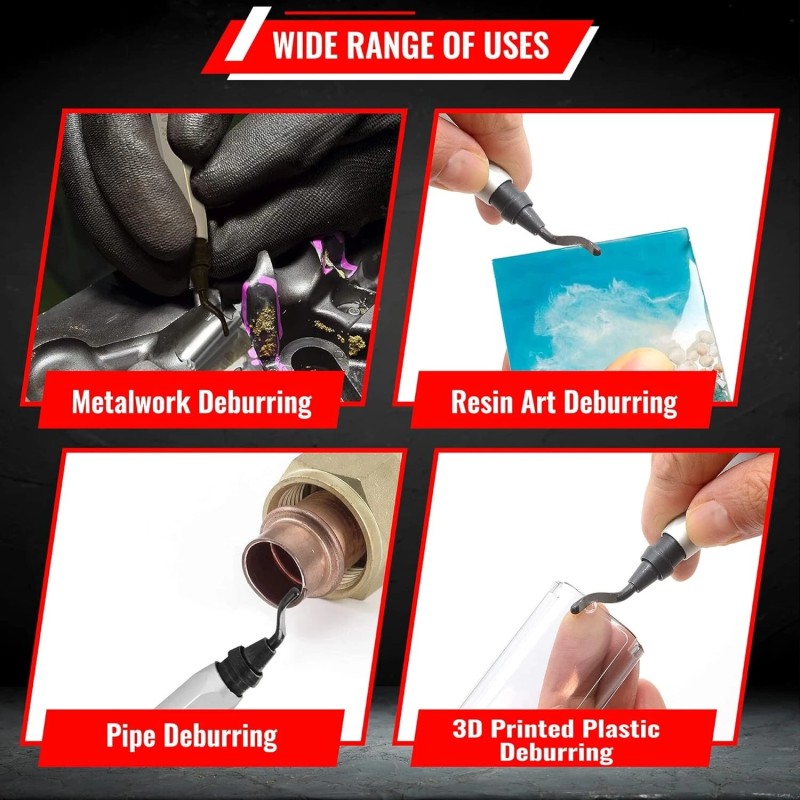 WIDE RANGE OF USES

Metalwork Deburring

Resin Art Deburring

Pipe Deburring

3D Printed Plastic Deburring