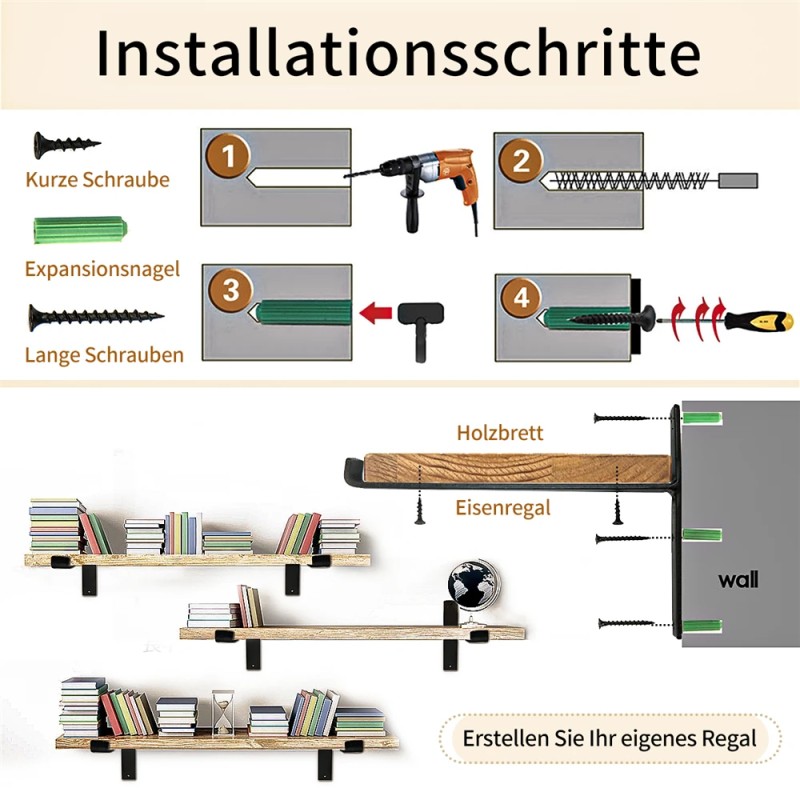 Installationsschritte

Kurze Schraube

Expansionsnagel

Lange Schrauben

1

2

3

4

Holzbrett

Eisenregal

wall

Erstellen Sie Ihr eigenes Regal