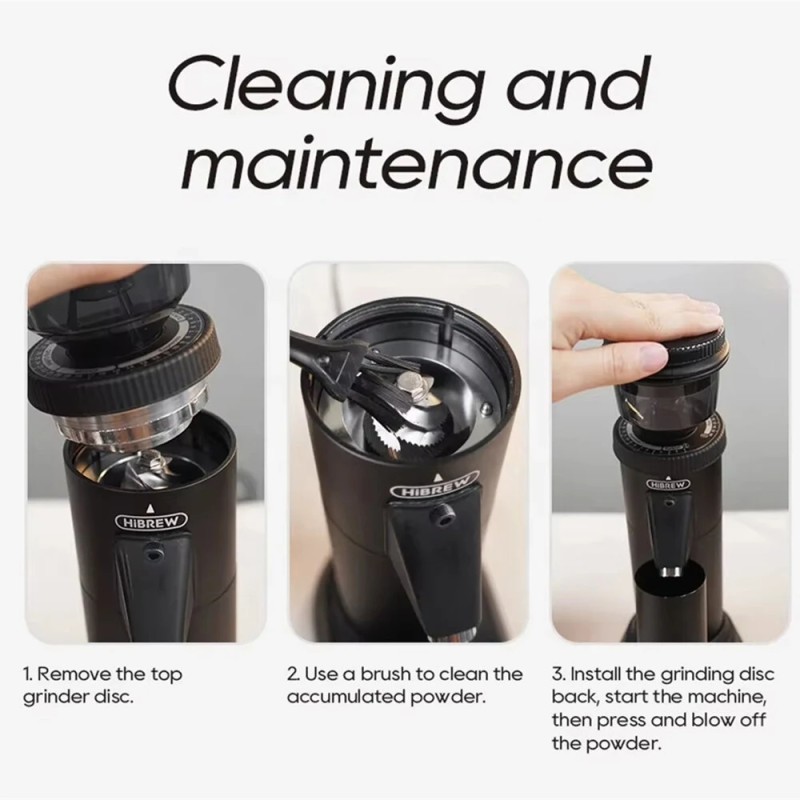 Cleaning and maintenance

HIBREW

HIBREW

HIBREW

1. Remove the top grinder disc.

2. Use a brush to clean the accumulated powder.

3. Install the grinding disc back, start the machine, then press and blow off the powder.