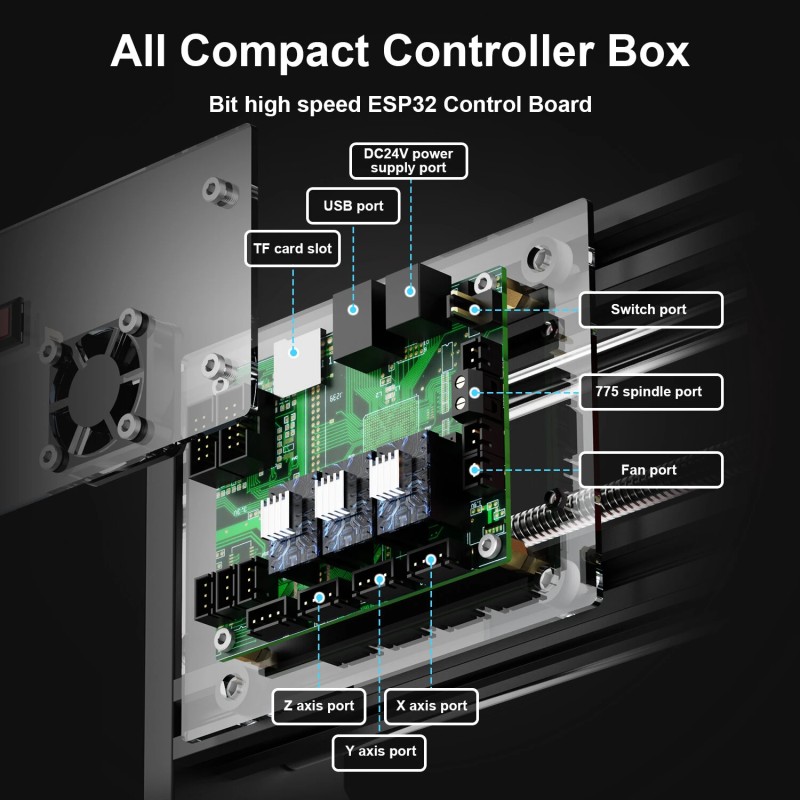 All Compact Controller Box

Bit high speed ESP32 Control Board

DC24V power supply port

USB port

TF card slot

Switch port

775 spindle port

Fan port

Z axis port

X axis port

Y axis port