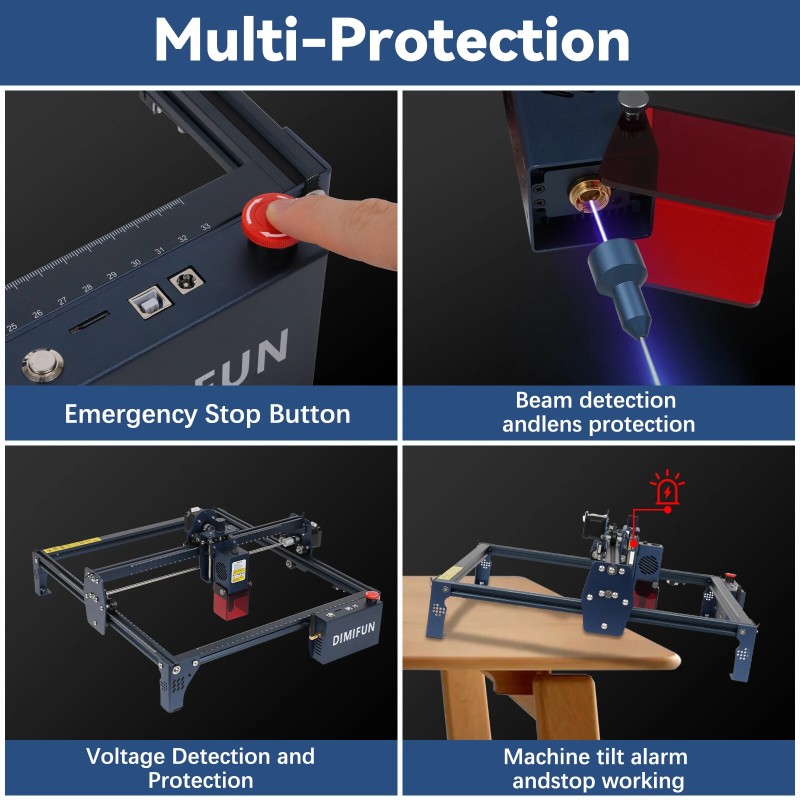 Multi-Protection

25 26 27 28 29 30 31 32 33

FUN

Emergency Stop Button

Beam detection andlens protection

DIMIFUN

Voltage Detection and Protection

Machine tilt alarm andstop working