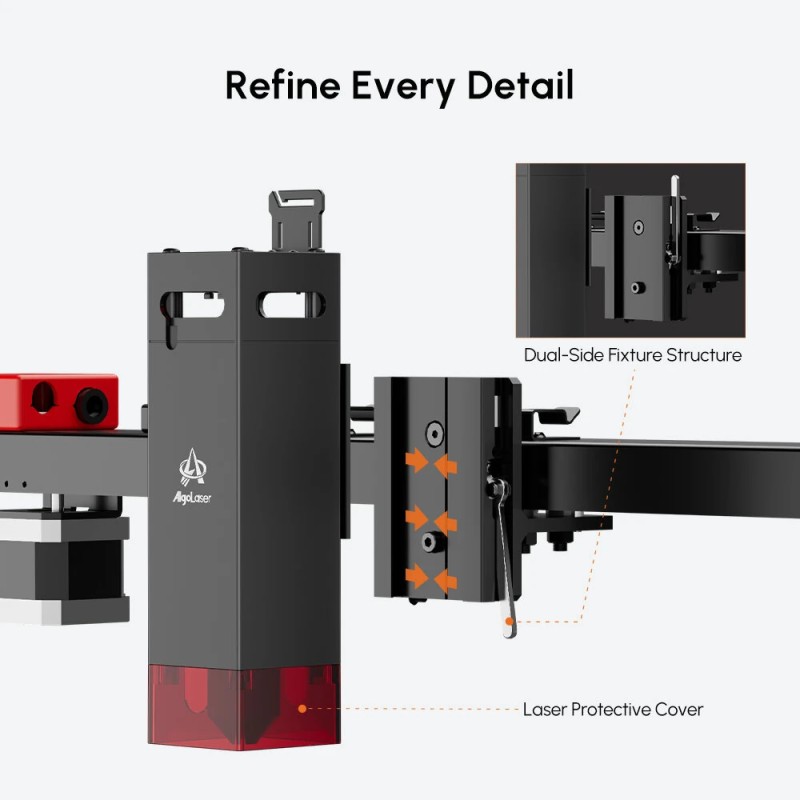 Refine Every Detail

Dual-Side Fixture Structure

AlgoLaser

Laser Protective Cover