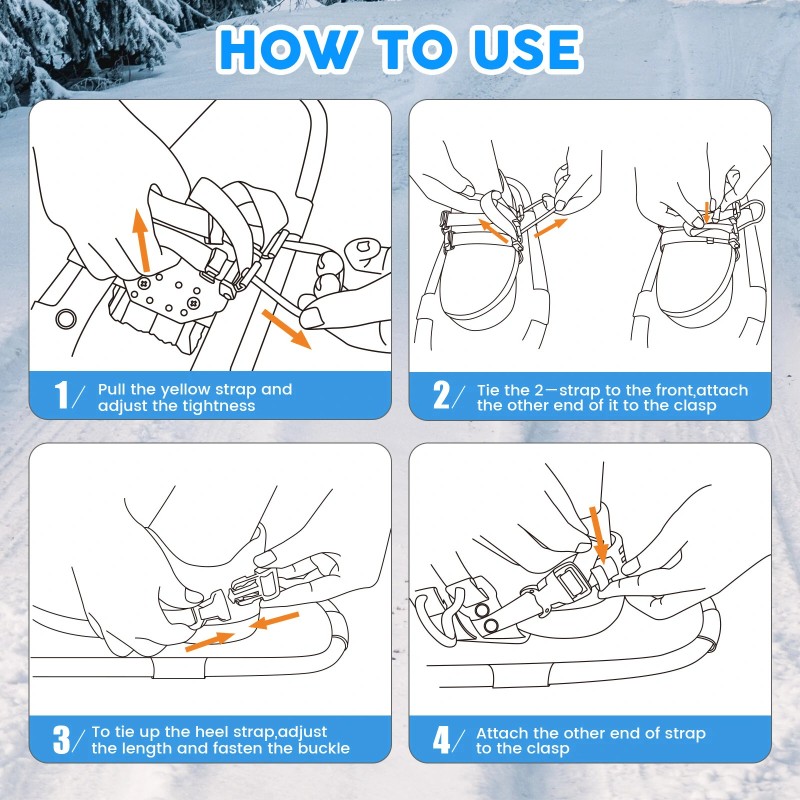 HOW TO USE

1/ Pull the yellow strap and adjust the tightness

2/ Tie the 2—strap to the front,attach the other end of it to the clasp

3/ To tie up the heel strap,adjust the length and fasten the buckle

4/ Attach the other end of strap to the clasp