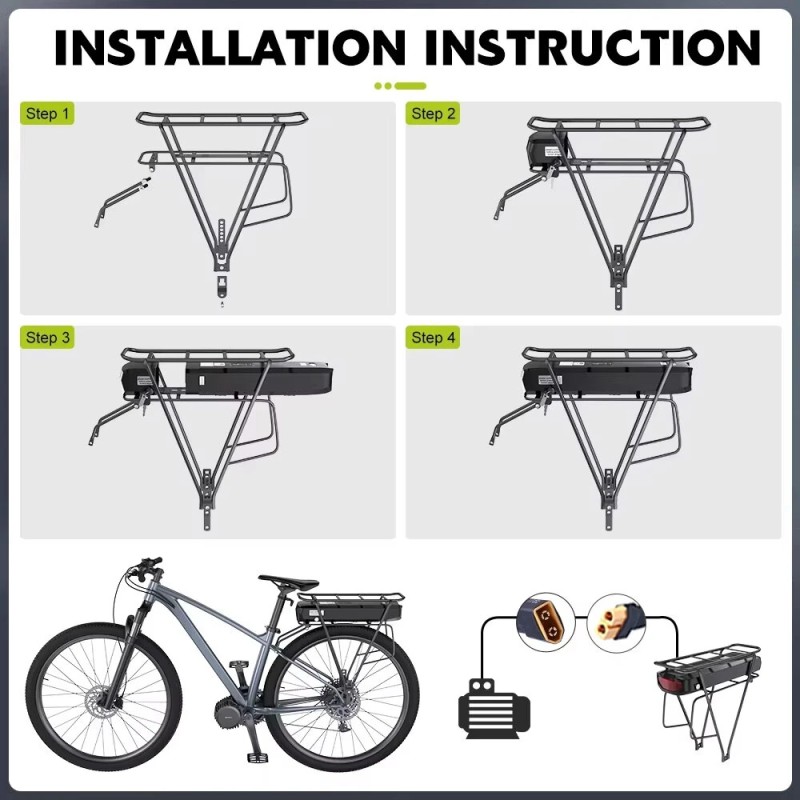 INSTALLATION INSTRUCTION

Step 1

Step 2

Step 3

Step 4