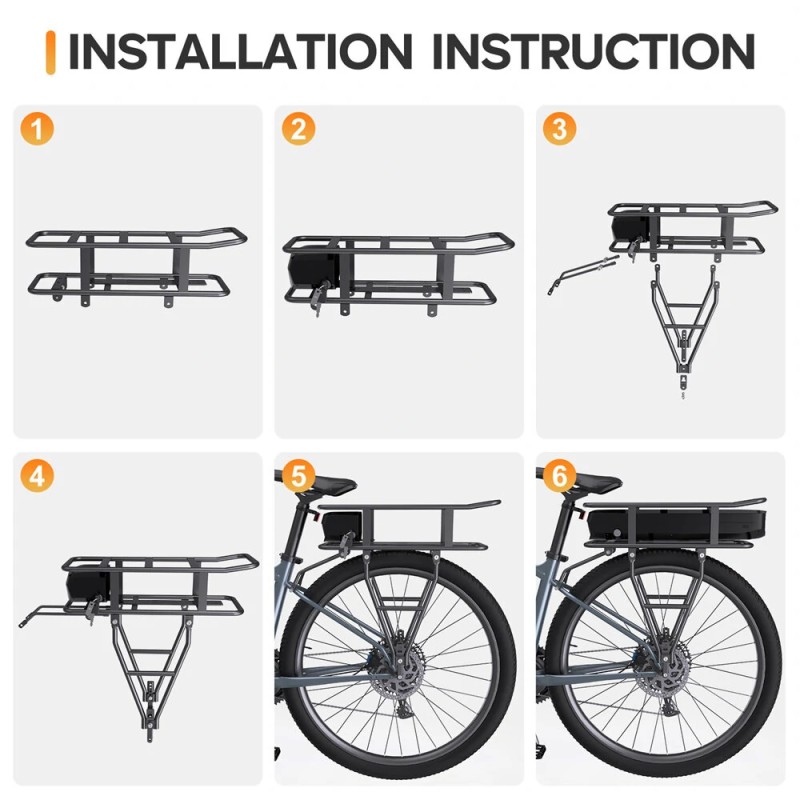 INSTALLATION INSTRUCTION

1

2

3

4

5

6