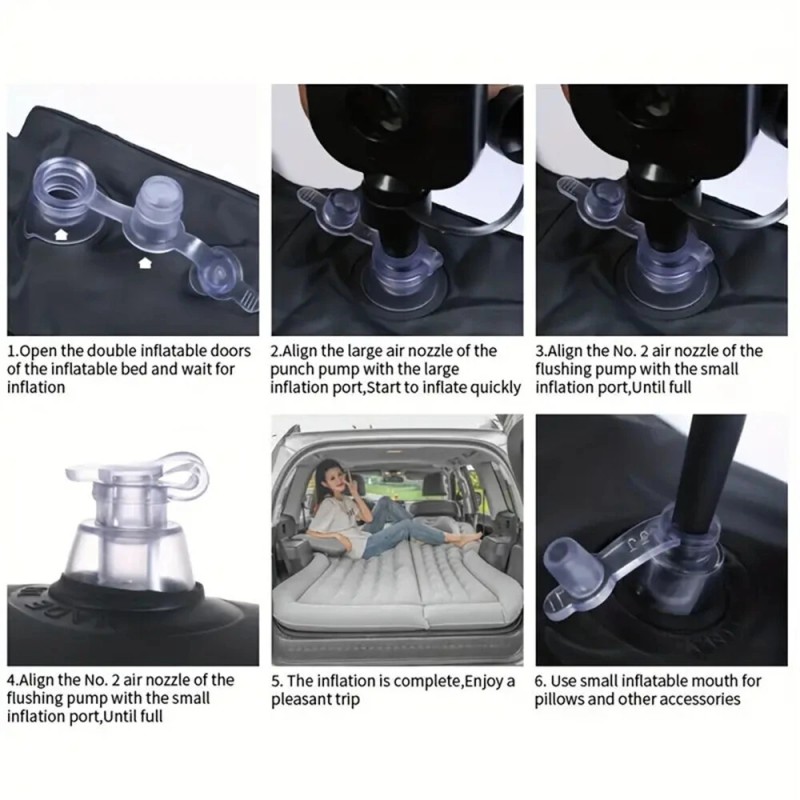 1.Open the double inflatable doors of the inflatable bed and wait for inflation

2.Align the large air nozzle of the punch pump with the large inflation port,Start to inflate quickly

3.Align the No. 2 air nozzle of the flushing pump with the small inflation port,Until full

4.Align the No. 2 air nozzle of the flushing pump with the small inflation port,Until full

5. The inflation is complete,Enjoy a pleasant trip

6. Use small inflatable mouth for pillows and other accessories