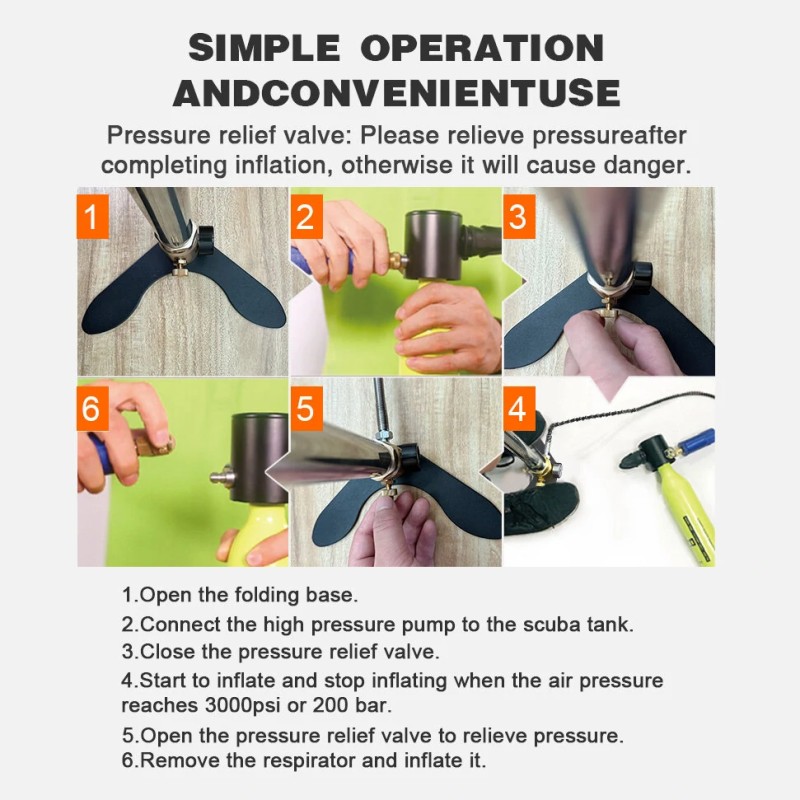 SIMPLE OPERATION ANDCONVENIENTUSE

Pressure relief valve: Please relieve pressureafter completing inflation, otherwise it will cause danger.

1

2

3

6

5

4

1.Open the folding base.
2.Connect the high pressure pump to the scuba tank.
3.Close the pressure relief valve.
4.Start to inflate and stop inflating when the air pressure reaches 3000psi or 200 bar.
5.Open the pressure relief valve to relieve pressure.
6.Remove the respirator and inflate it.