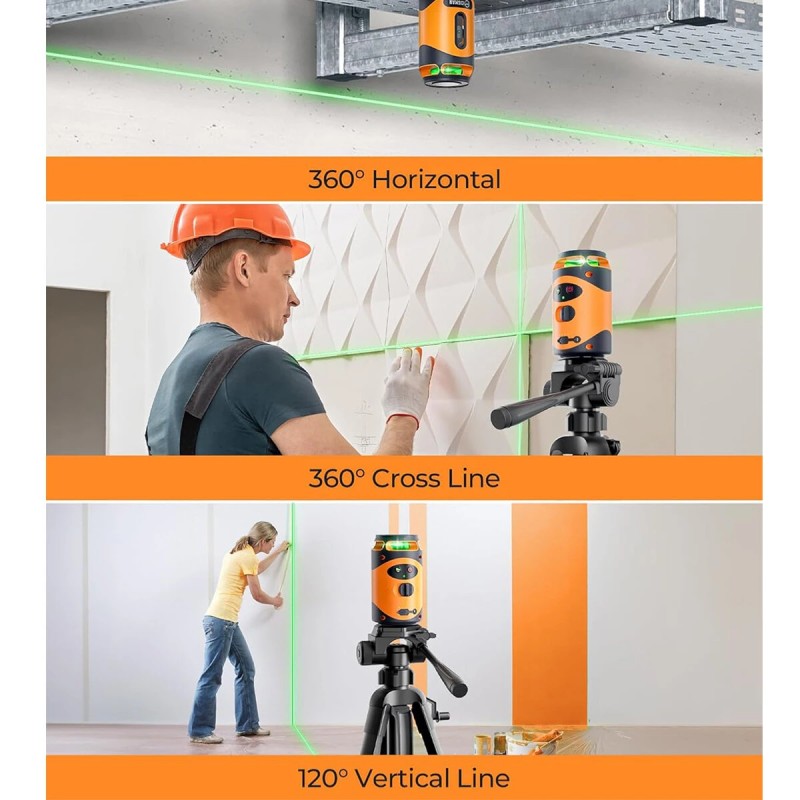 360° Horizontal

360° Cross Line

120° Vertical Line