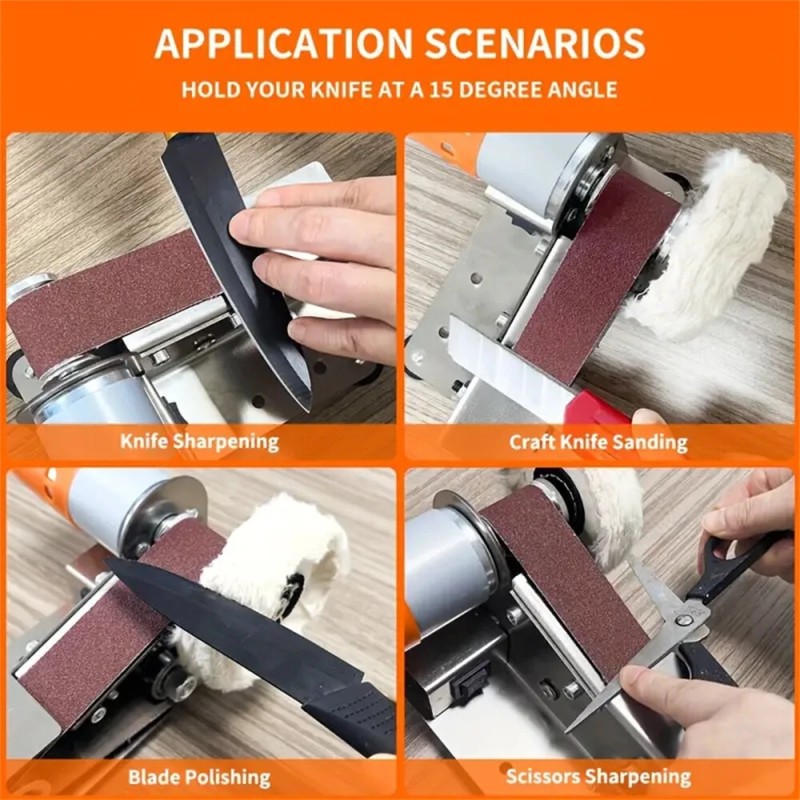 APPLICATION SCENARIOS
HOLD YOUR KNIFE AT A 15 DEGREE ANGLE

Knife Sharpening

Craft Knife Sanding

Blade Polishing

Scissors Sharpening