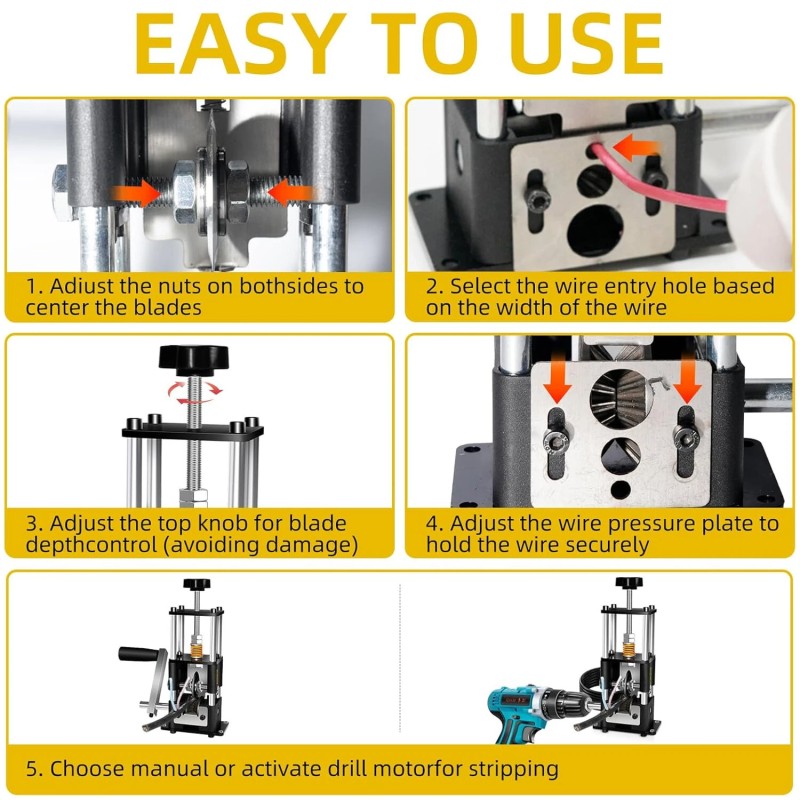 EASY TO USE

1. Adiust the nuts on bothsides to center the blades

2. Select the wire entry hole based on the width of the wire

3. Adjust the top knob for blade depthcontrol (avoiding damage)

4. Adjust the wire pressure plate to hold the wire securely

5. Choose manual or activate drill motorfor stripping