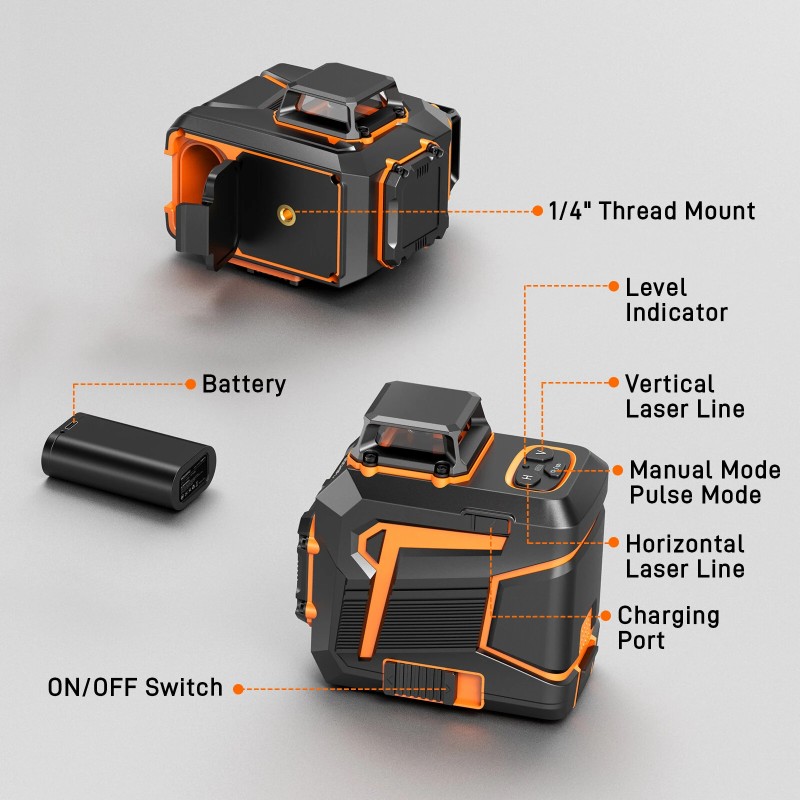 1/4" Thread Mount

Level Indicator

Battery

Vertical Laser Line

Manual Mode Pulse Mode

Horizontal Laser Line

Charging Port

ON/OFF Switch