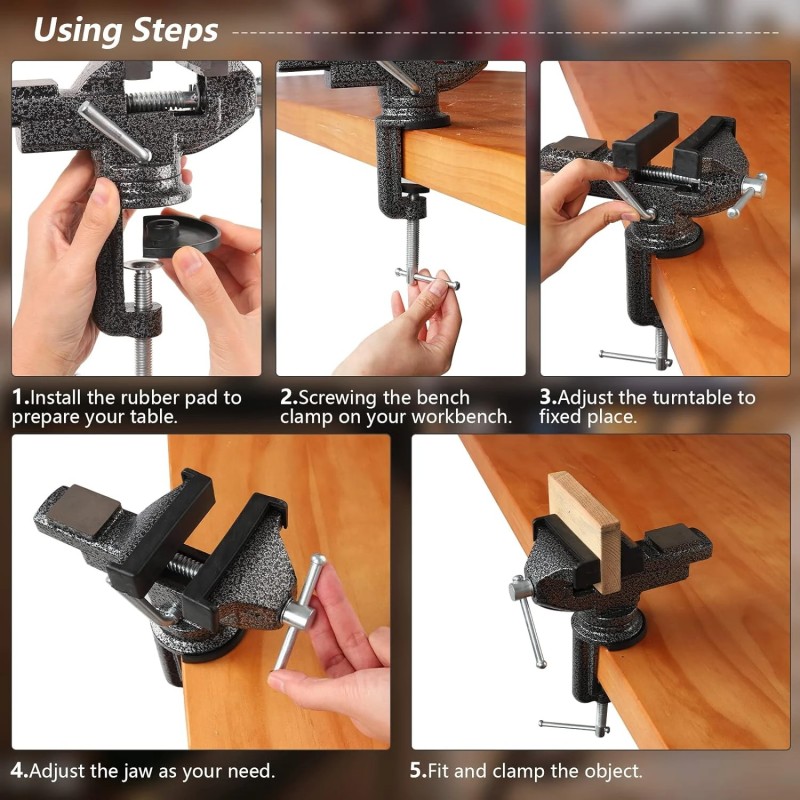 Using Steps

1.Install the rubber pad to prepare your table.

2.Screwing the bench clamp on your workbench.

3.Adjust the turntable to fixed place.

4.Adjust the jaw as your need.

5.Fit and clamp the object.