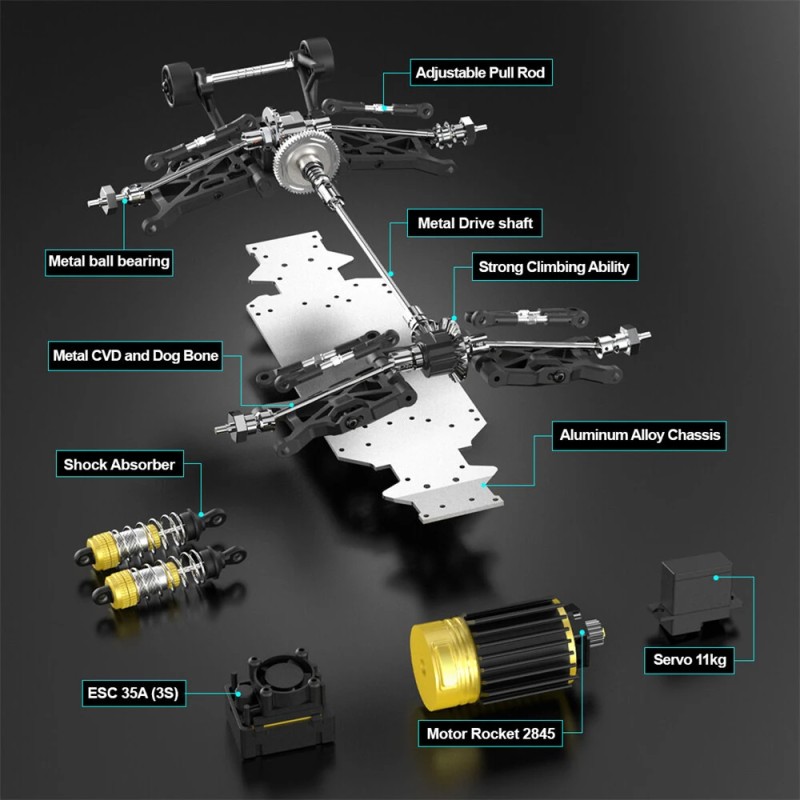 Adjustable Pull Rod

Metal ball bearing

Metal Drive shaft

Strong Climbing Ability

Metal CVD and Dog Bone

Aluminum Alloy Chassis

Shock Absorber

Servo 11kg

ESC 35A (3S)

Motor Rocket 2845